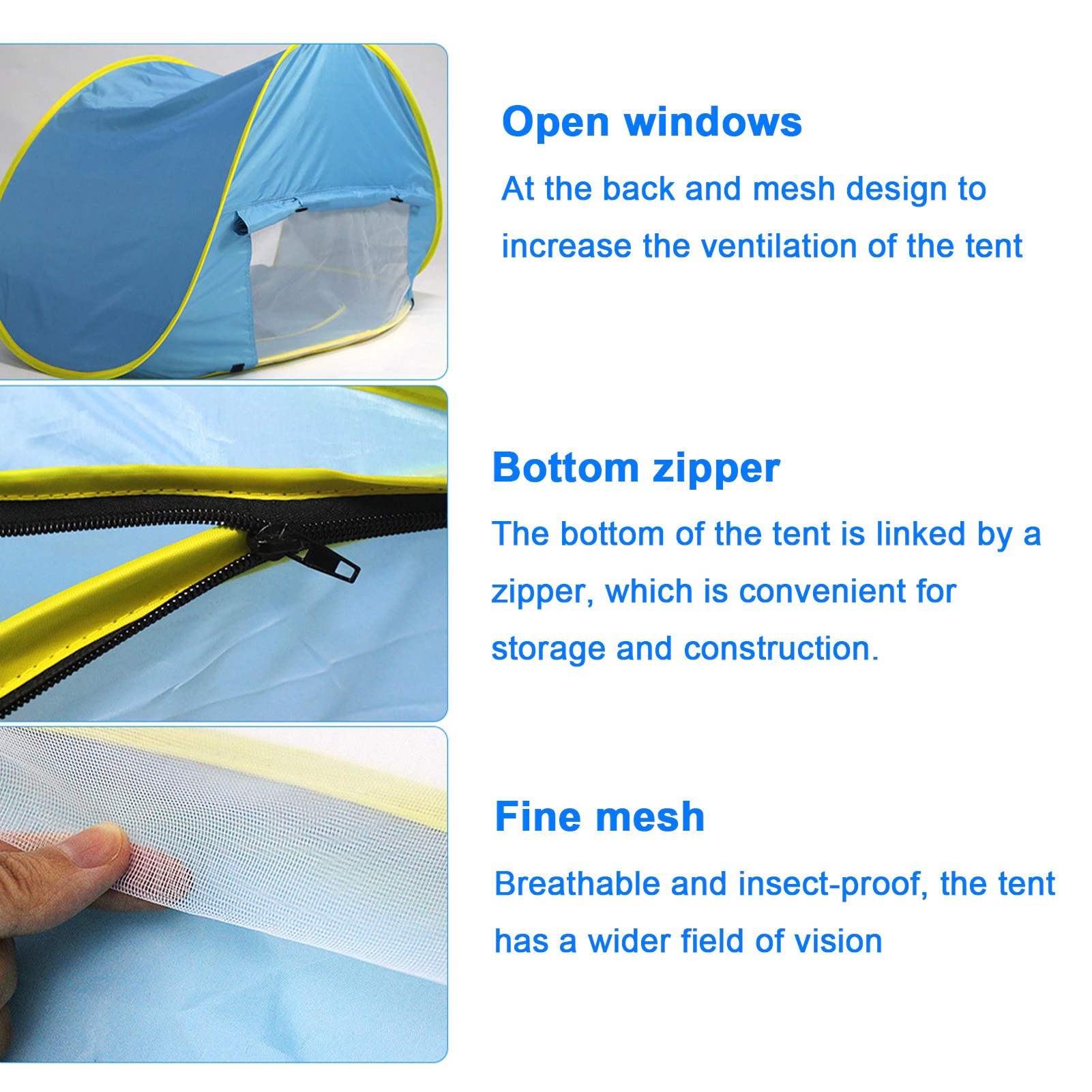 Open windows

At the back and mesh design to increase the ventilation of the tent

Bottom zipper

The bottom of the tent is linked by a zipper, which is convenient for storage and construction.

Fine mesh

Breathable and insect-proof, the tent has a wider field of vision